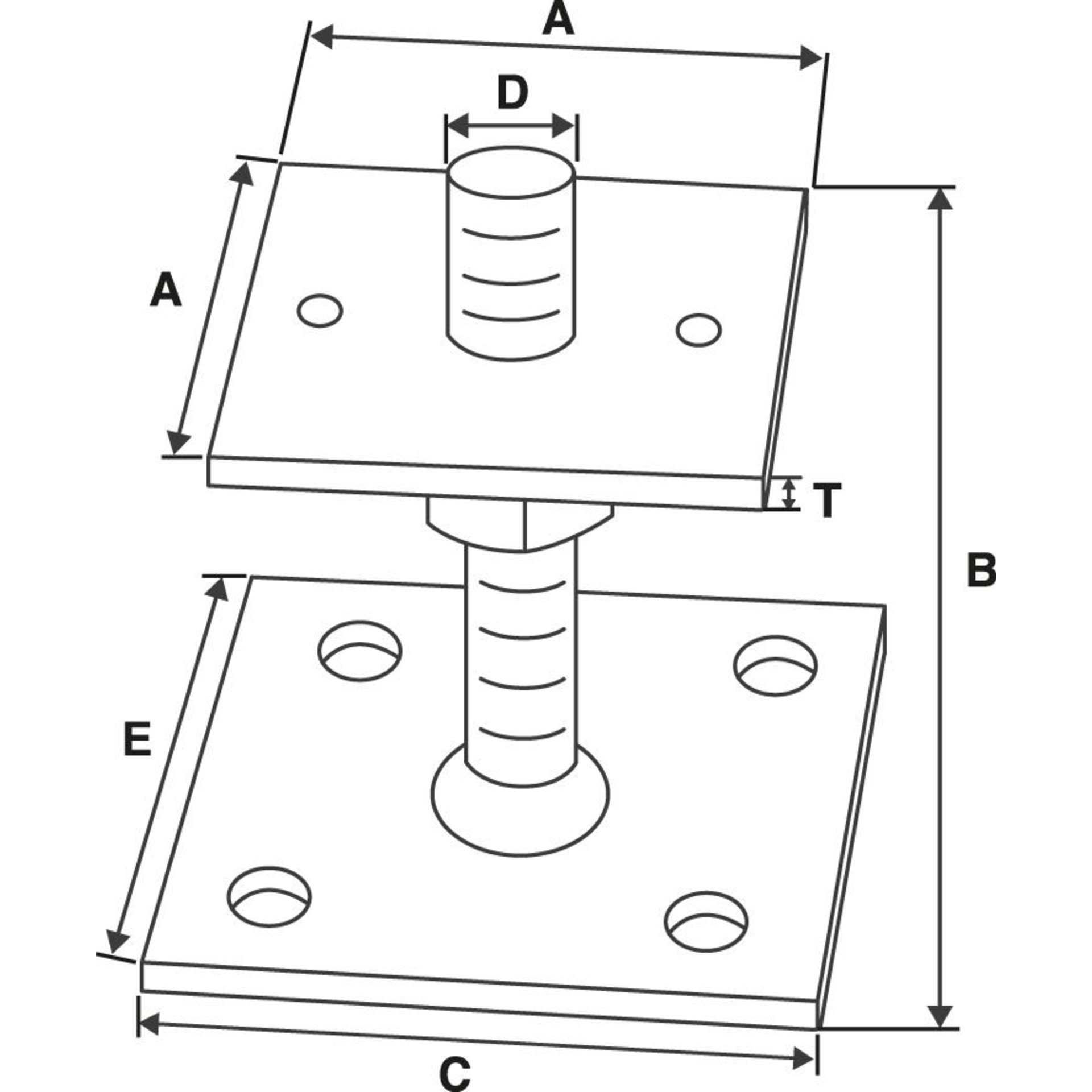 A
D
A
T
B
E
C